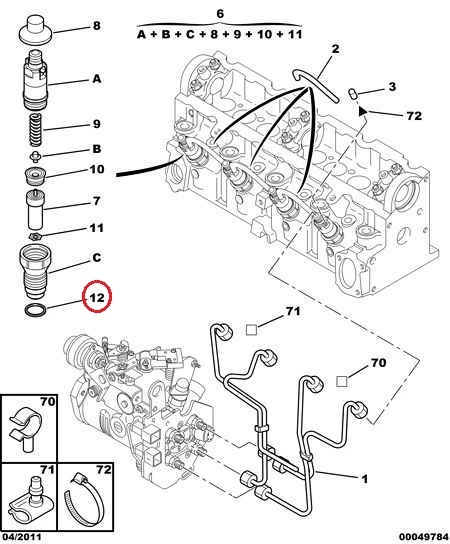 6
A + B + C + 8 + 9 + 10 + 11
8
A
9
B
10
7
11
C
12
2
3
72
71
70
1
70
71
72
04/2011
00049784