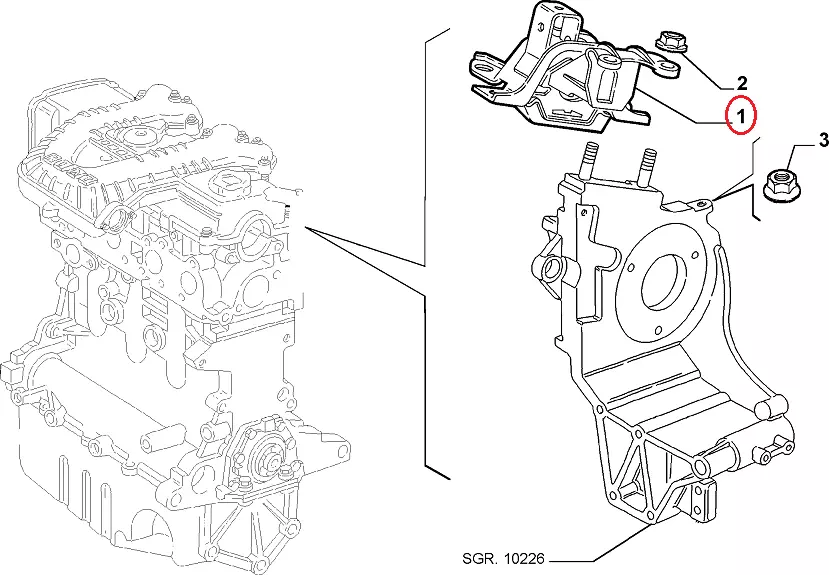 2
1
3
SGR. 10226