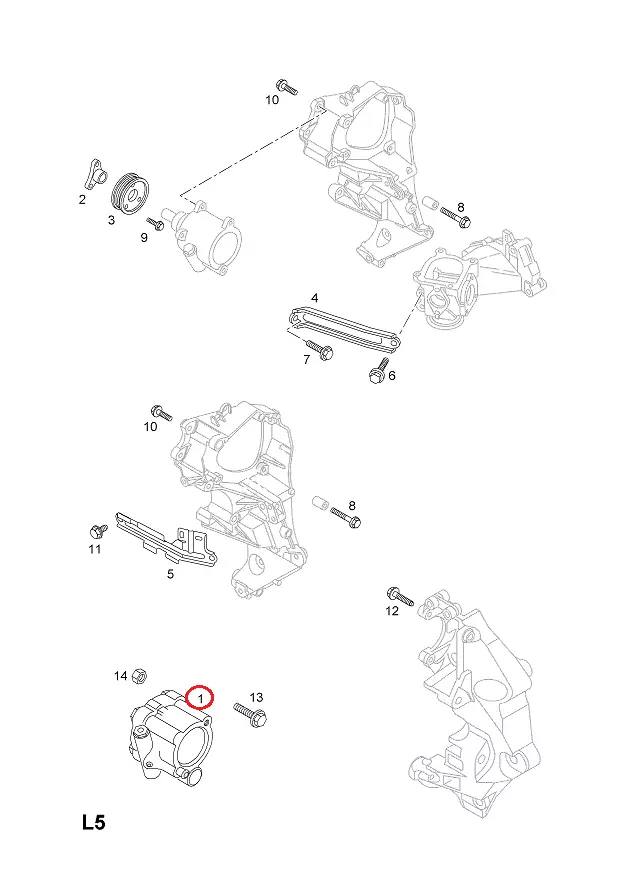 10
2
3
9
8
4
7
6
10
8
11
5
12
14
1
13
L5