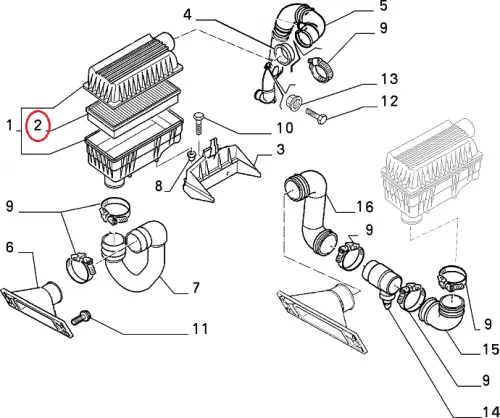 4
5
9
13
12
1
2
10
3
8
9
16
9
6
7
11
9
15
9
14