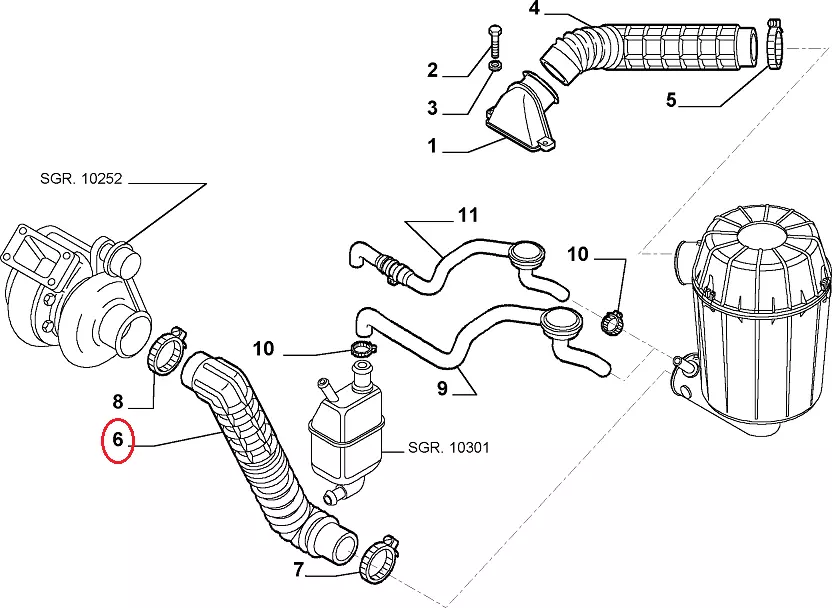 4
2
3
5
1
SGR. 10252
11
10
10
9
8
6
SGR. 10301
7