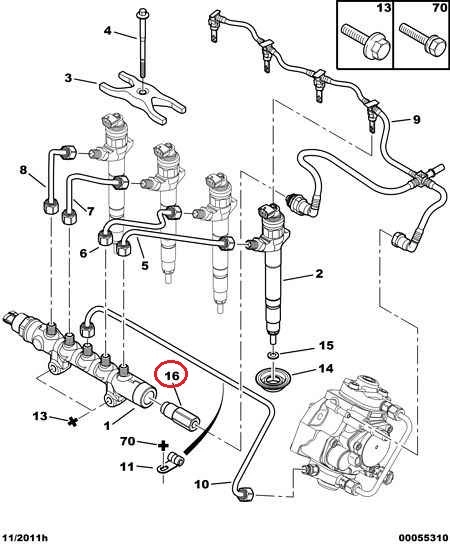 13
70
4
3
9
8
7
6
5
2
15
14
16
13
1
70
11
10
11/2011h
00055310