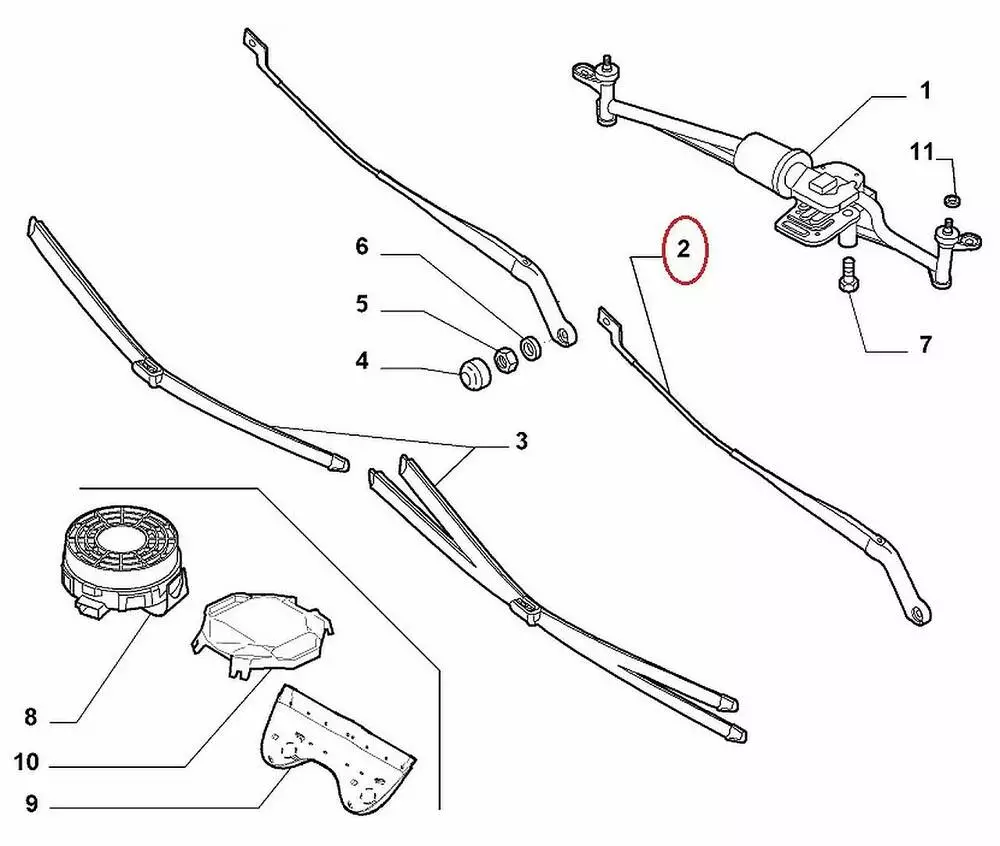 1
11
2
6
5
4
7
3
8
10
9