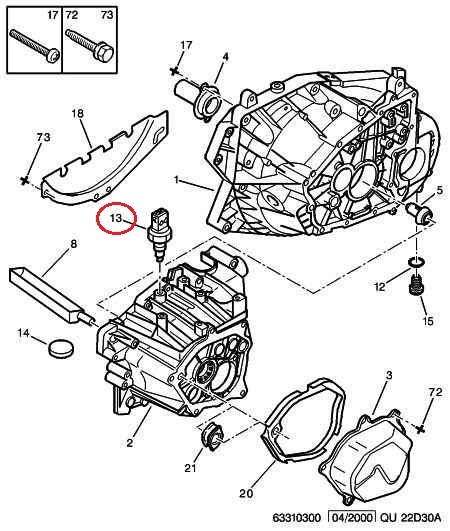 17
72
73
17
4
18
73
1
5
13
8
12
15
14
3
72
2
21
20
63310300
04/2000
QU 22D30A