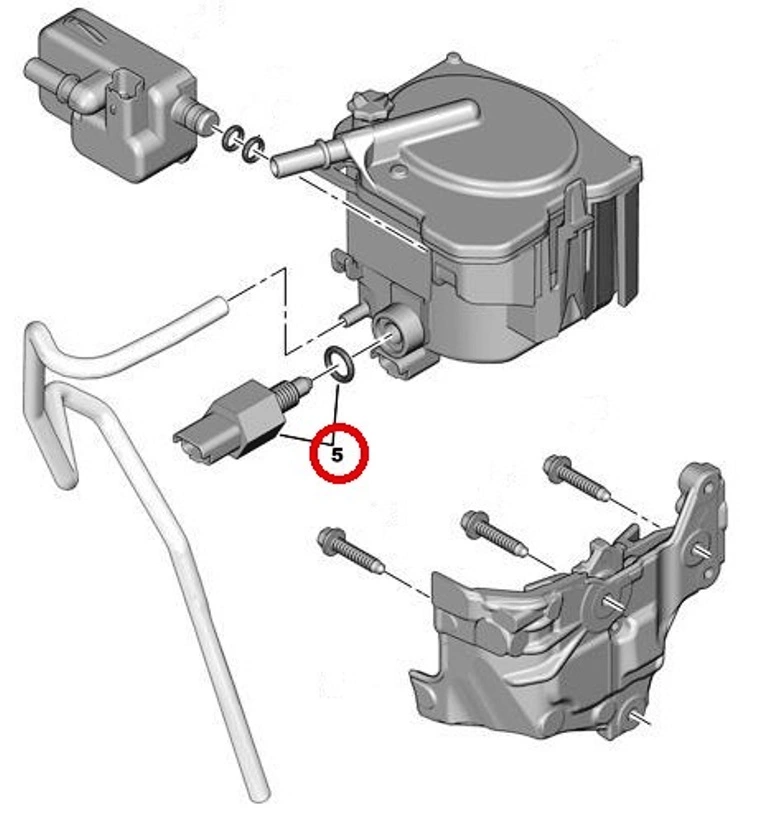 5