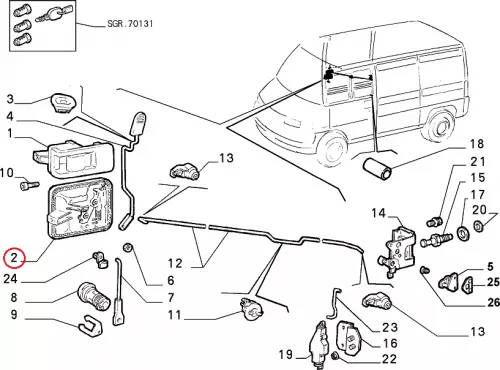 SGR.70131
3
4
1
10
2
24
8
9
13
12
6
7
11
18
21
15
17
20
14
5
25
26
13
23
16
19
22