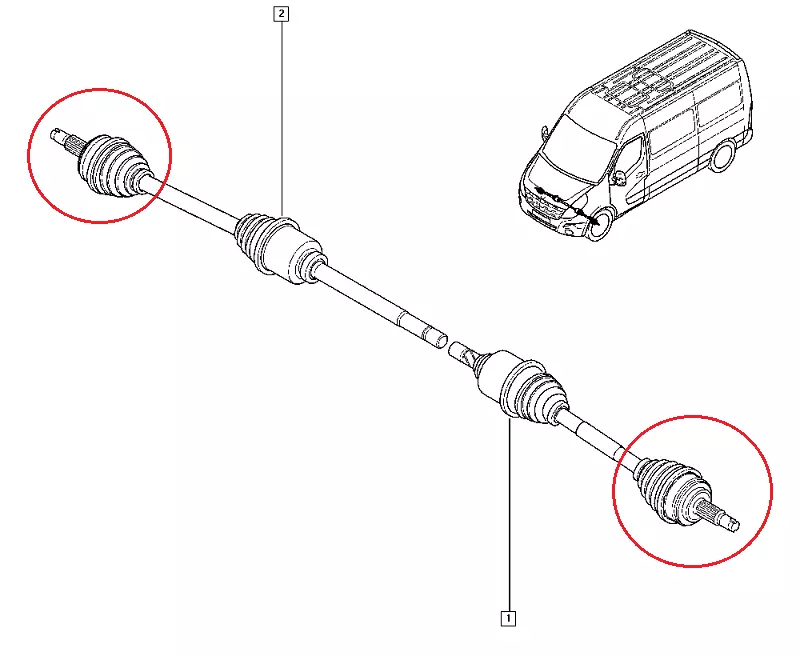 2

1