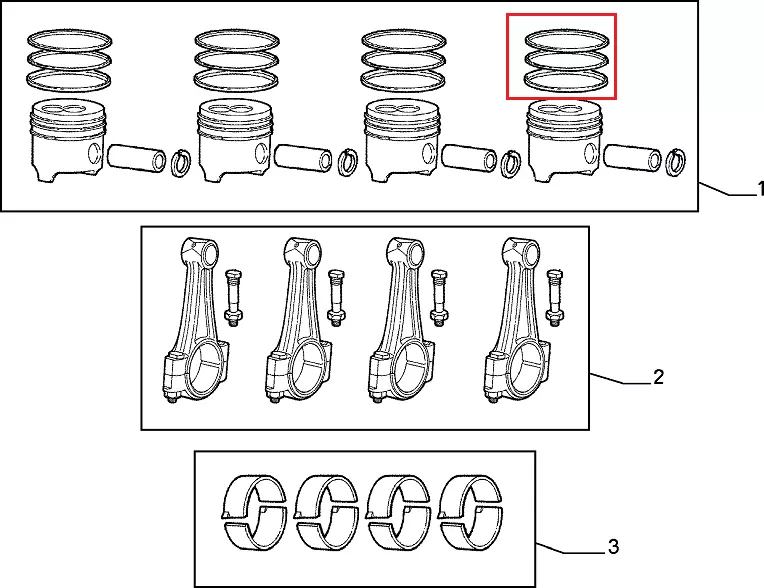 1

2

3