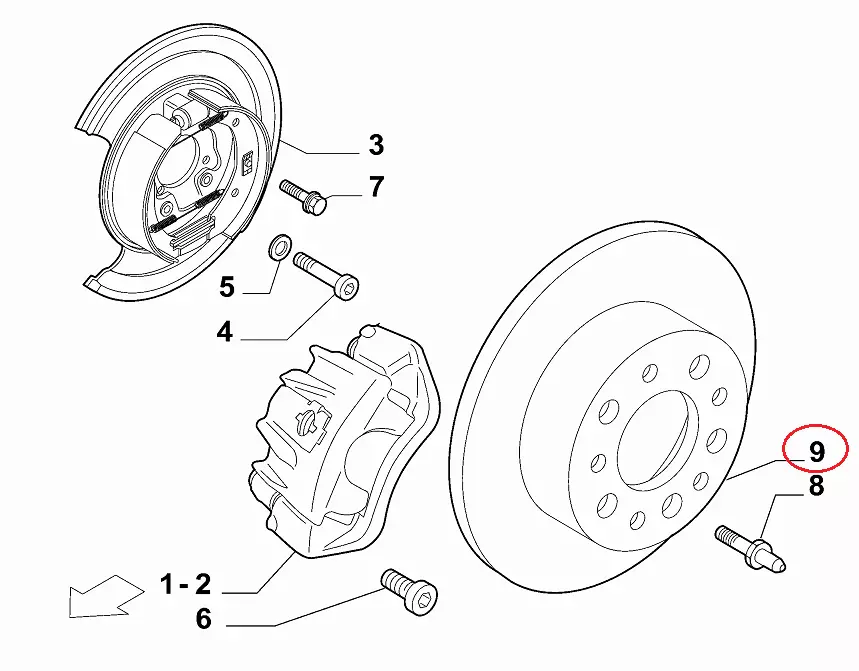 3
7
5
4
9
8
1 - 2
6