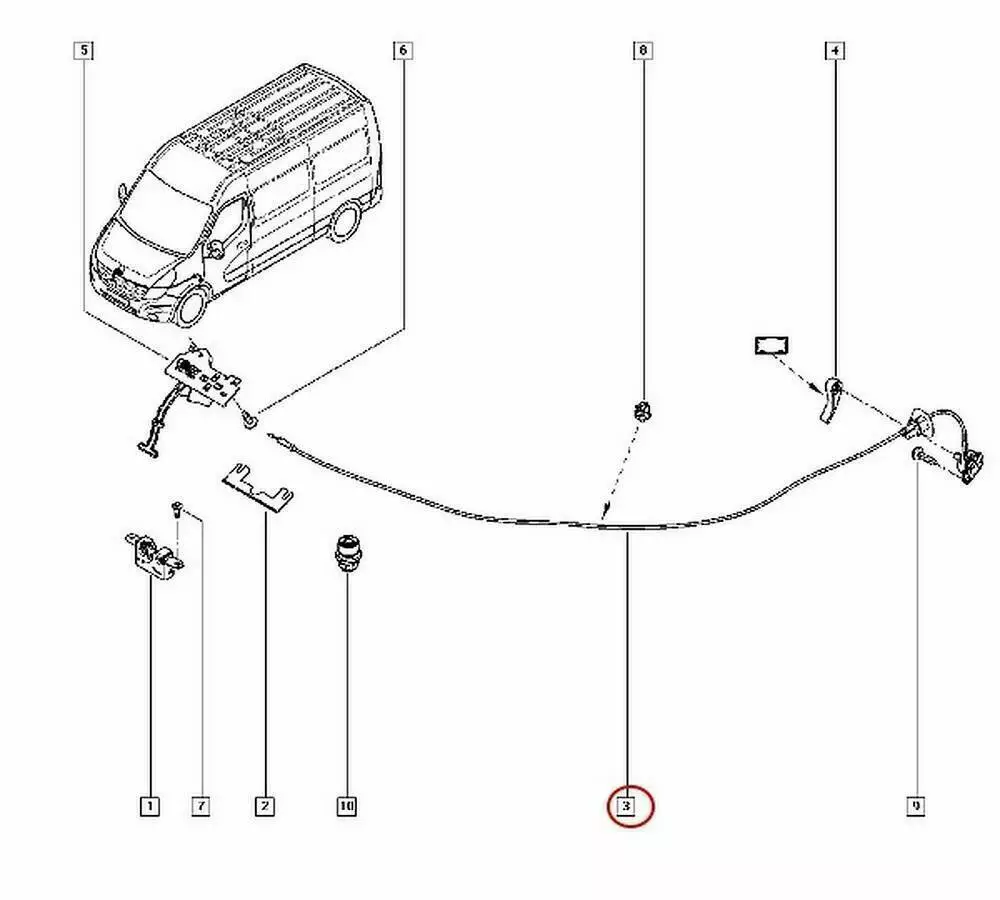 5
6
8
4
1
7
2
10
3
9