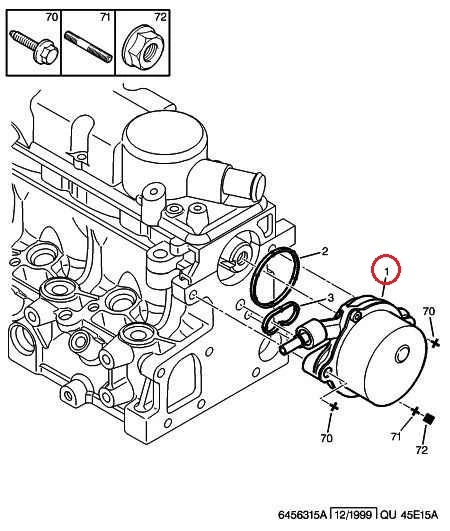 70
71
72

2
1
3
70

70
71
72

6456315A 12/1999 QU 45E15A