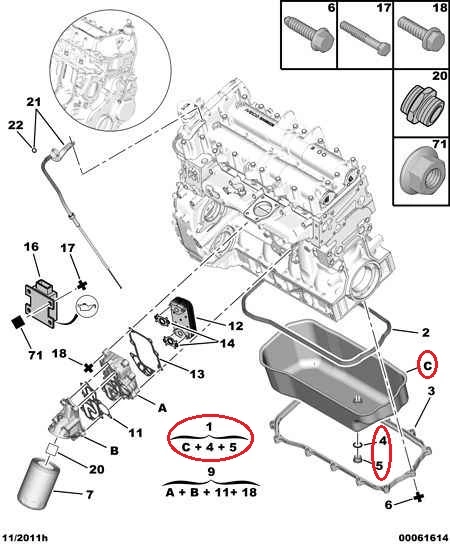 6
17
18
20
71
21
22
16
17
71
18
12
14
13
A
11
B
20
7
2
C
3
4
5
6
1
C + 4 + 5
9
A + B + 11+ 18
11/2011h
00061614