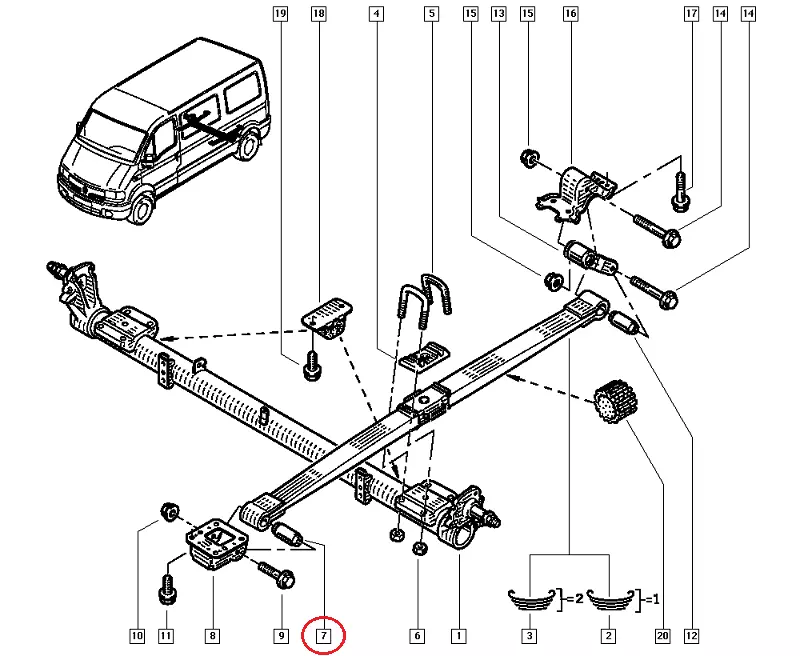 19
18
4
5
15
13
15
16
17
14
14
=2
=1
10
11
8
9
7
6
1
3
2
20
12