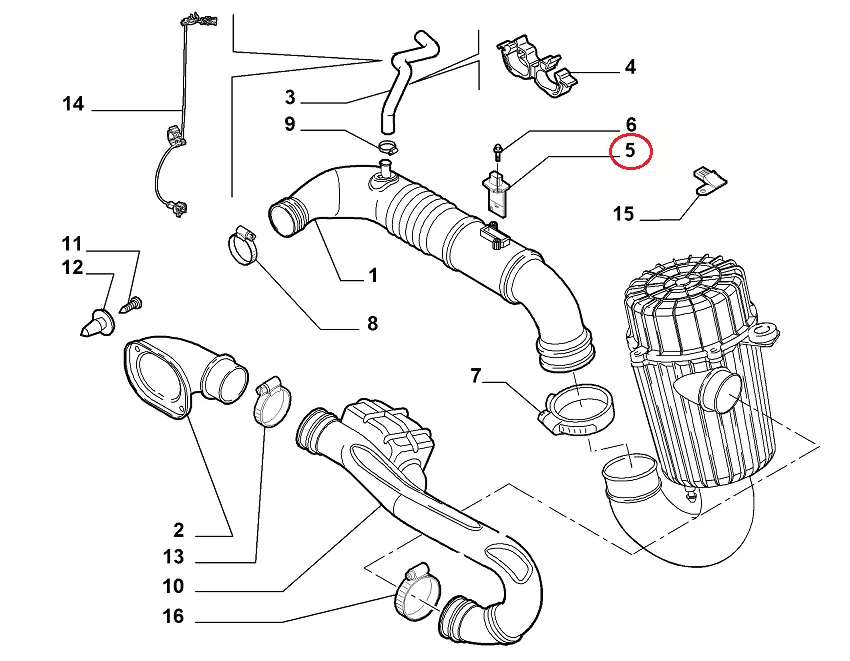 14
3
9
4
6
5
15
11
12
1
8
7
2
13
10
16