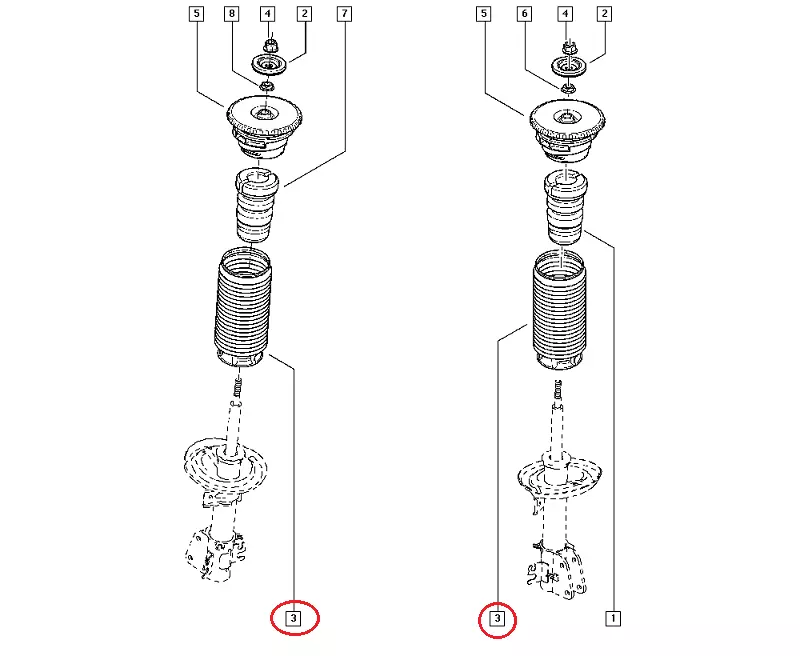 5
8
4
2
7
3
5
6
4
2
3
1