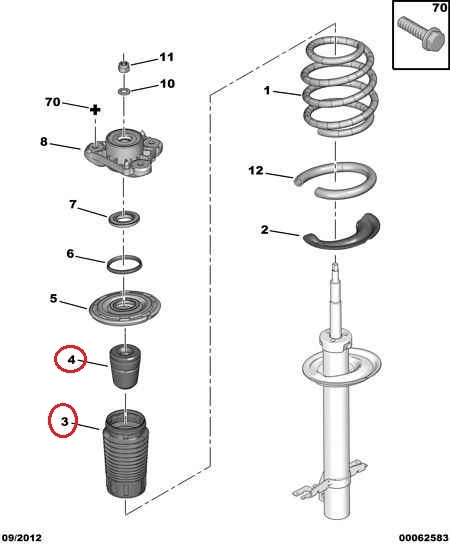 70
11
10
70
8
7
6
5
4
3
1
12
2
09/2012
00062583