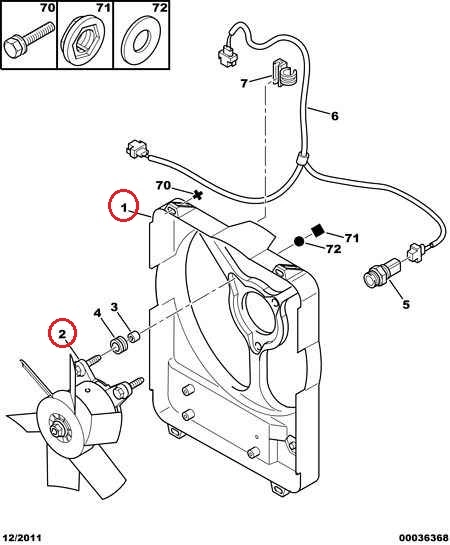 70
71
72
7
6
70
1
71
72
5
4
3
2
12/2011
00036368