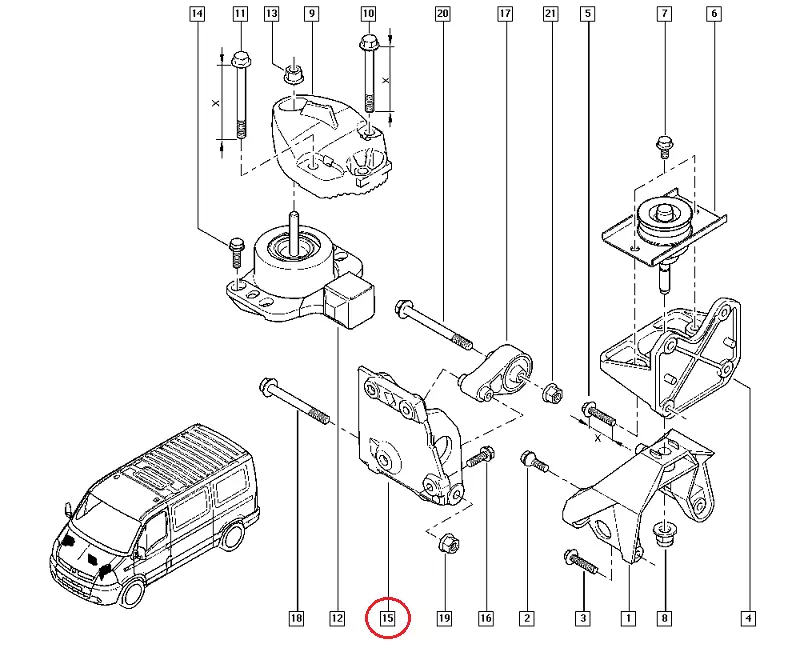 14
11
13
9
10
20
17
21
5
7
6
X
X
X
18
12
15
19
16
2
3
1
8
4