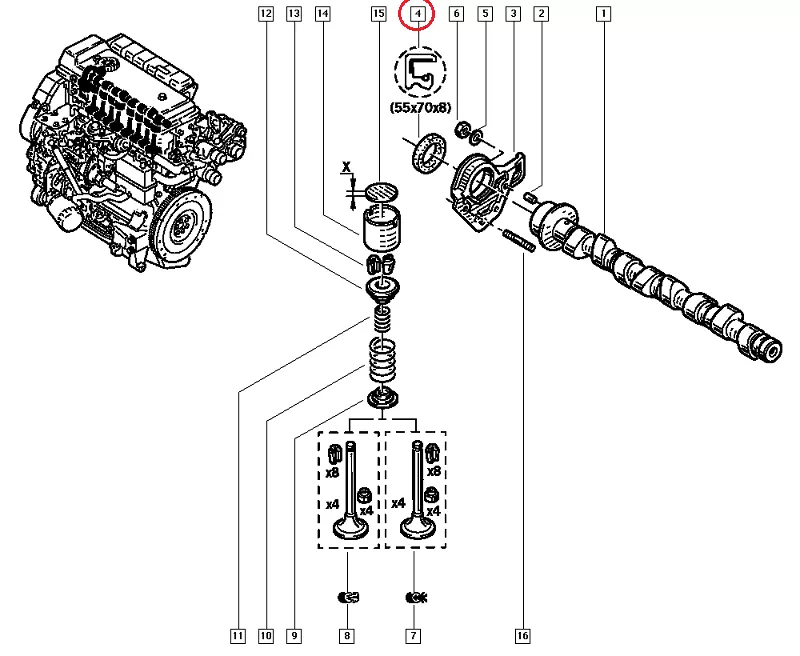 12 13 14 15 4 6 5 3 2 1

(55x70x8)

X

x8
x4
x4

x8
x4
x4

11 10 9 8 7 16