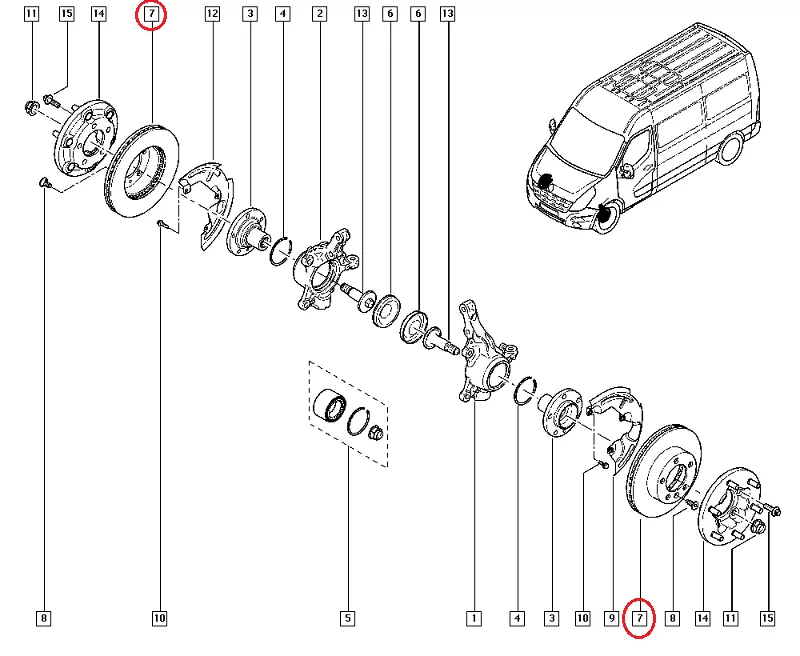 11 15 14 7 12 3 4 2 13 6 6 13

8 10 5 1 4 3 10 9 7 8 14 11 15