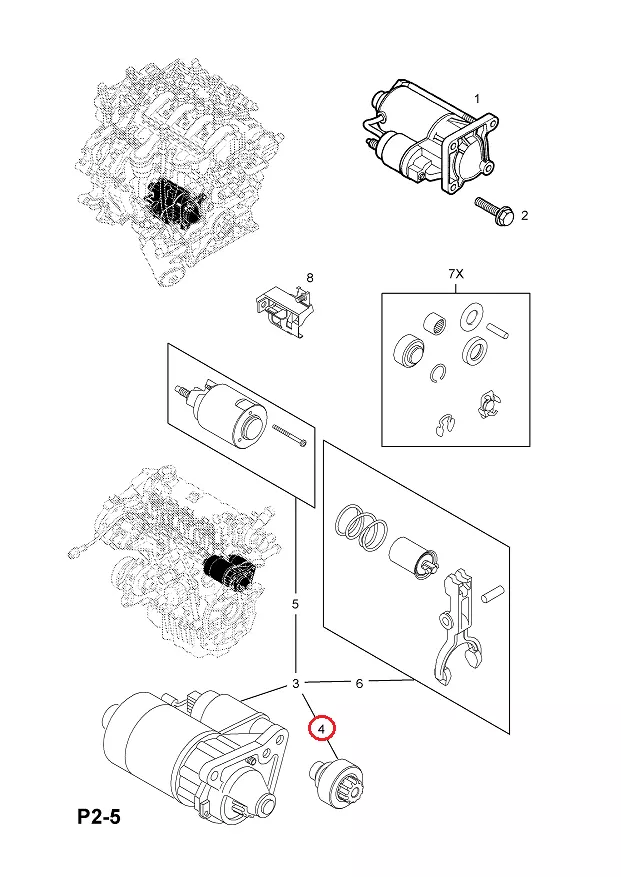 1
2
8
7X
5
3
6
4
P2-5