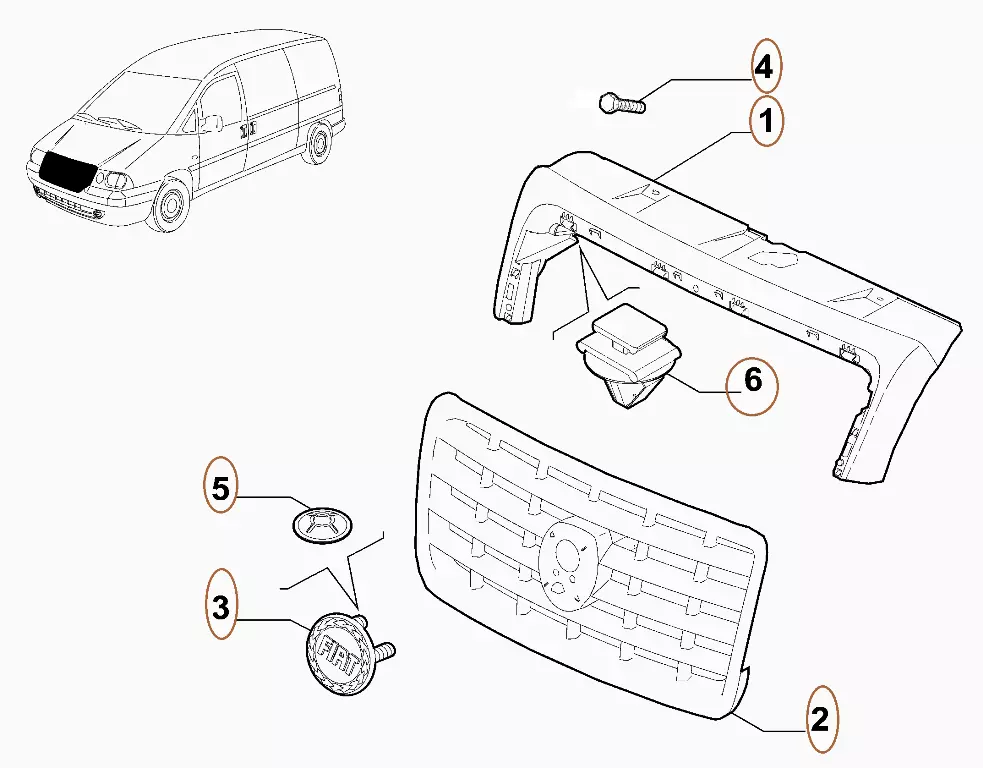 4
1
6
5
3
FIAT
2