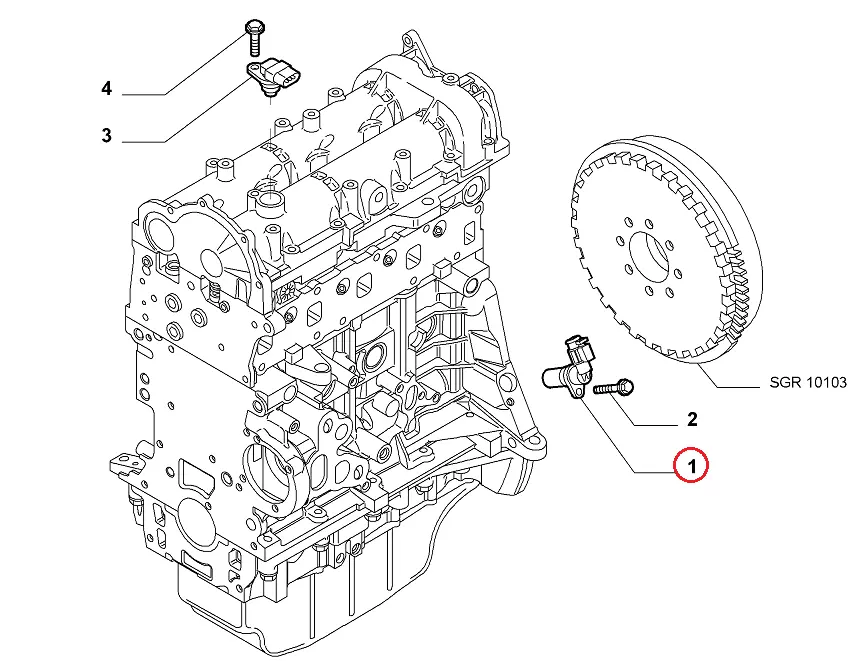 4
3
SGR 10103
2
1