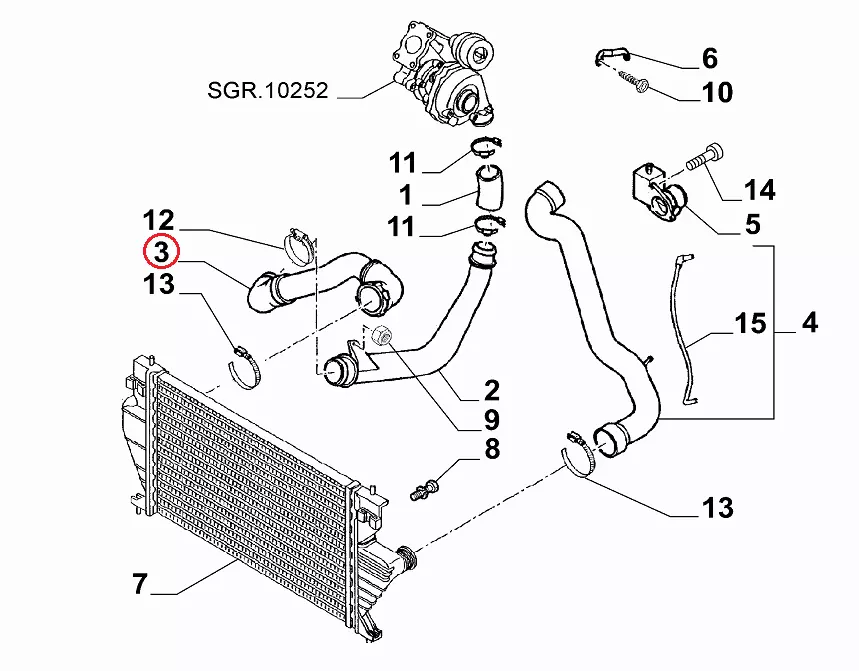 SGR.10252

6

10

11

1

11

14

5

12

3

13

15

4

2

9

8

13

7