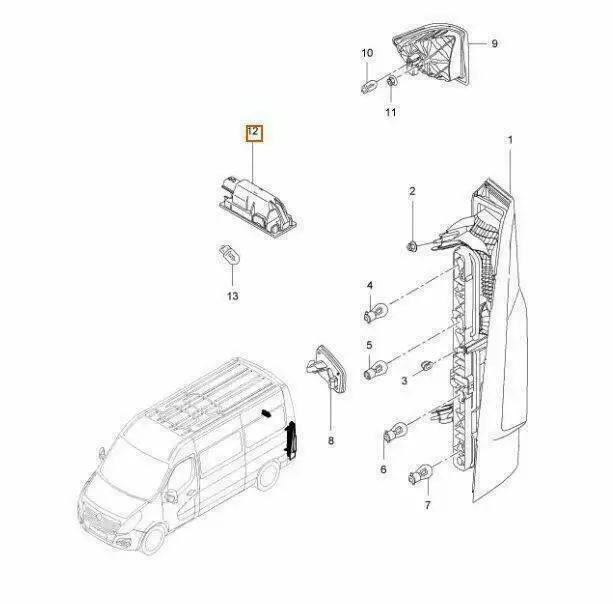 10
9
11
12
1
2
13
4
5
3
8
6
7