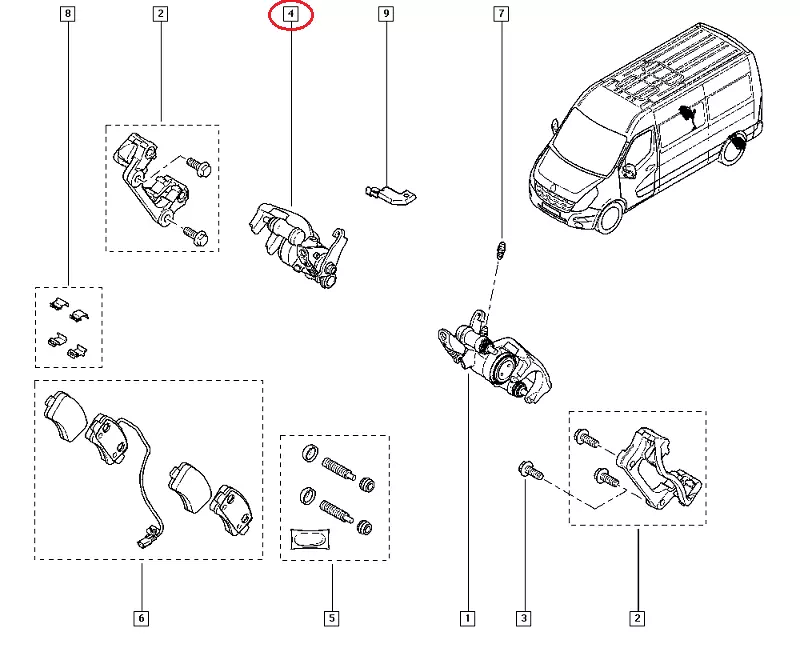 8
2
4
9
7
6
5
1
3
2