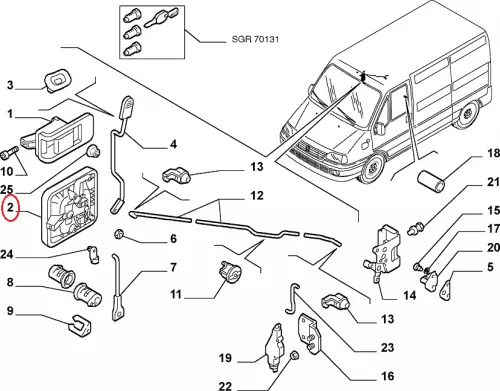 SGR 70131

3
1
10
25
2
24
8
9
4
13
12
6
7
11
18
21
15
17
20
5
14
13
23
19
22
16