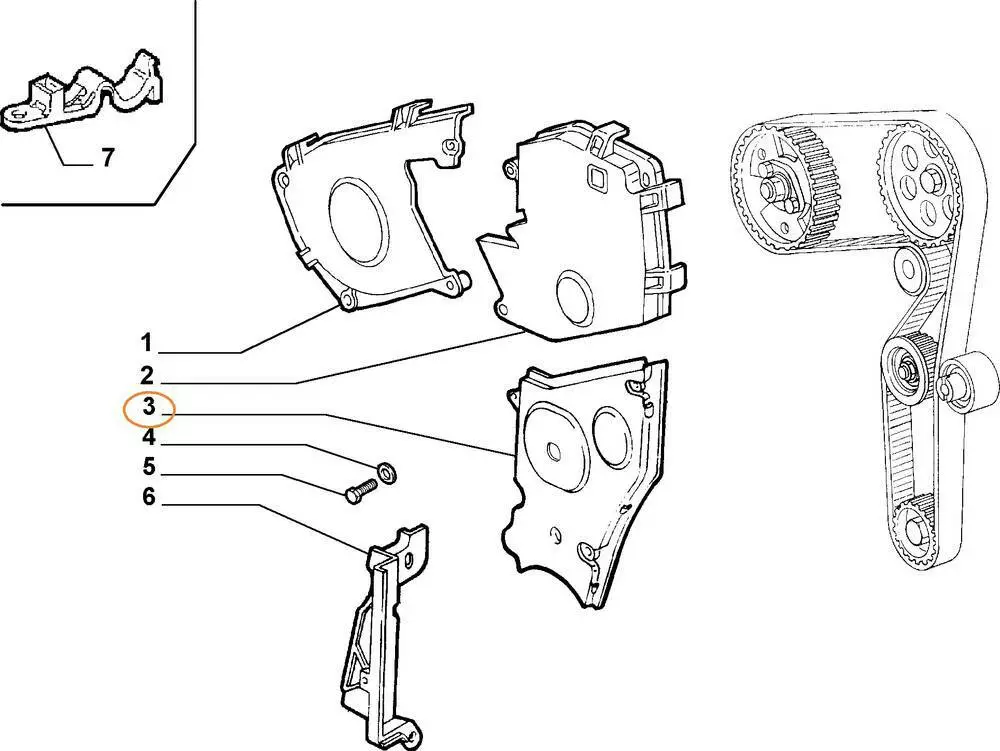 7
1
2
3
4
5
6