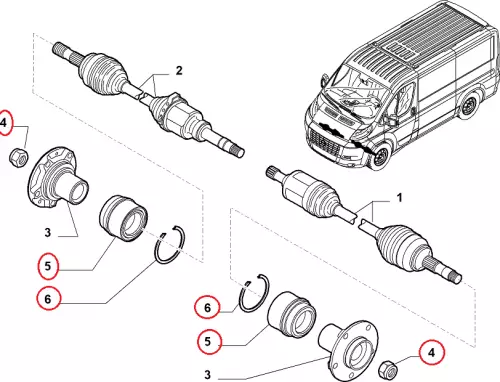 2
4
3
5
6
1
6
5
4
3