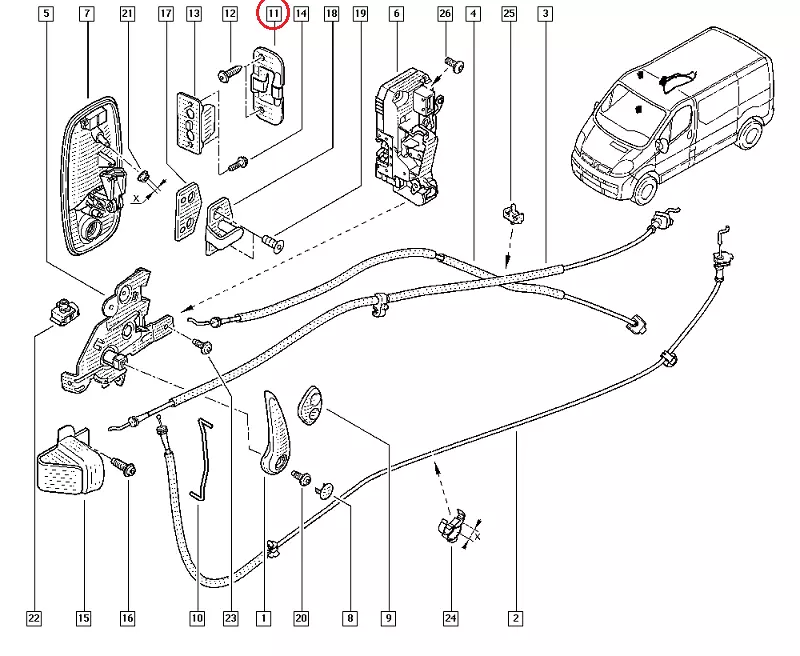 5 7 21 17 13 12 11 14 18 19 6 26 4 25 3

X

X

22 15 16 10 23 1 20 8 9 24 2