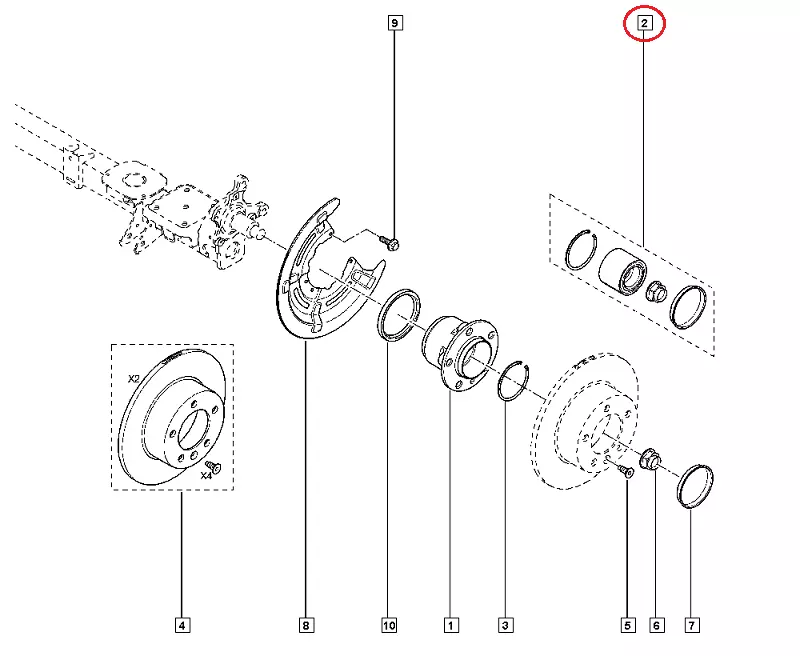 9
2
X2
X4
4
8
10
1
3
5
6
7