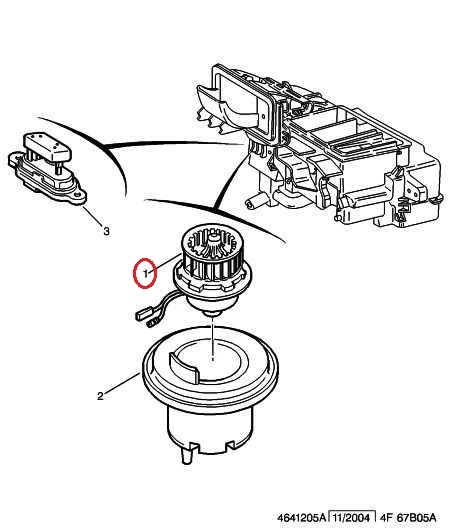 3

1

2

4641205A 11/2004 4F 67B05A