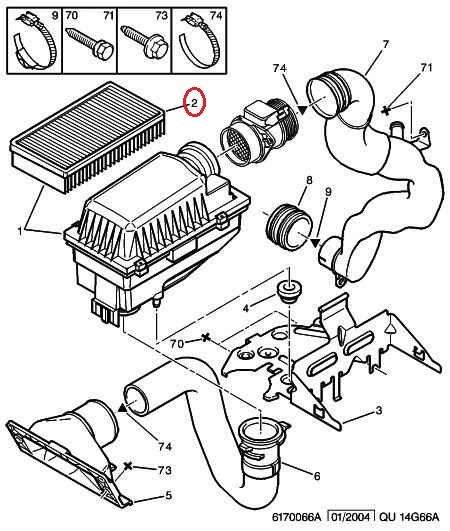 9
70
71
73
74
7
74
71
2
8
9
1
4
70
3
74
73
6
5
6170066A 01/2004 QU 14G66A