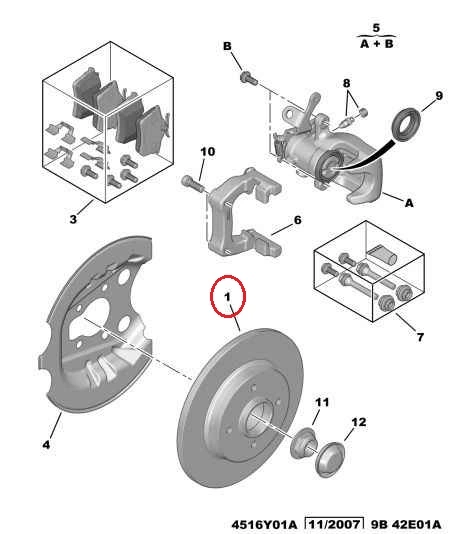 5
A + B

B

8

9

10

A

3

6

1

7

4

11

12

4516Y01A 11/2007 9B 42E01A