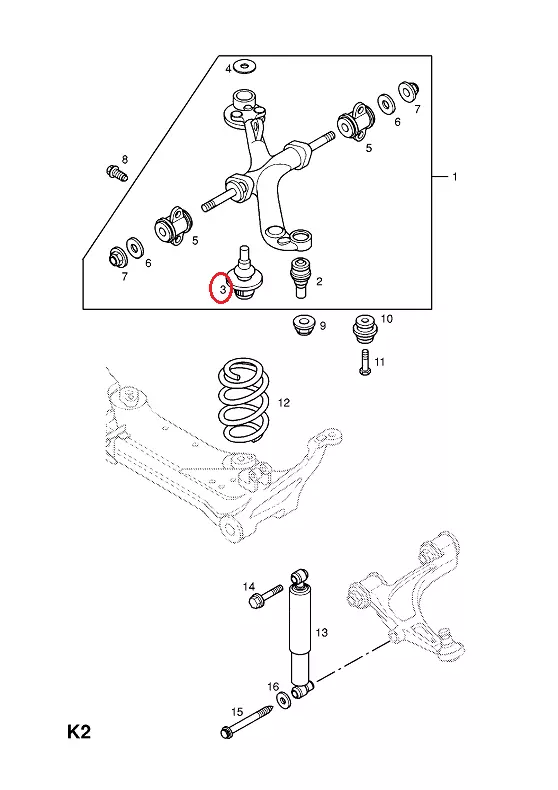 4
7
6
5
8
1
5
6
7
3
2
9
10
11
12
14
13
16
15
K2