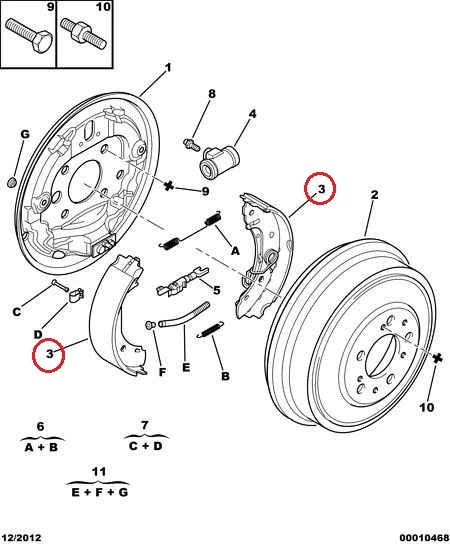 9
10
1
8
4
G
9
3
2
A
5
C
D
3
F
E
B
10
6
A + B
7
C + D
11
E + F + G
12/2012
00010468