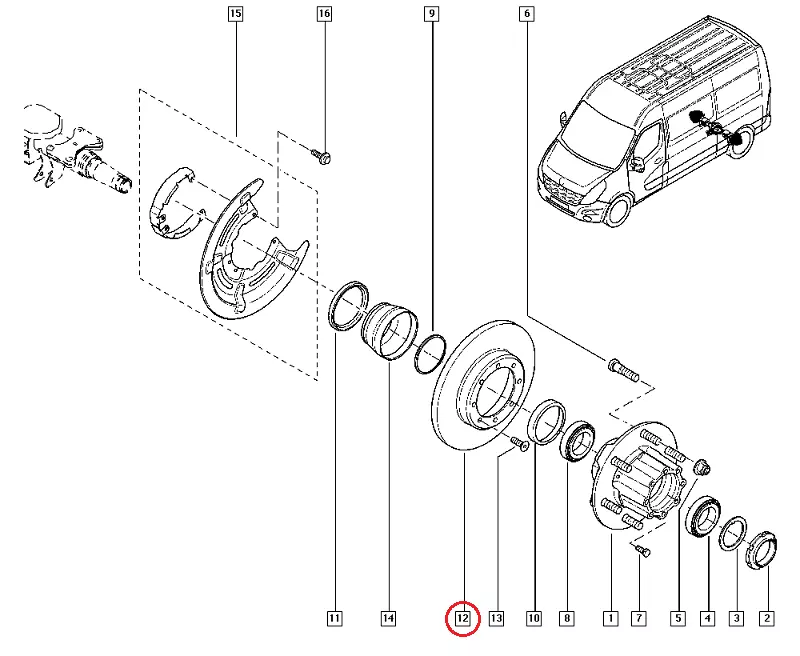 15
16
9
6
11
14
12
13
10
8
1
7
5
4
3
2