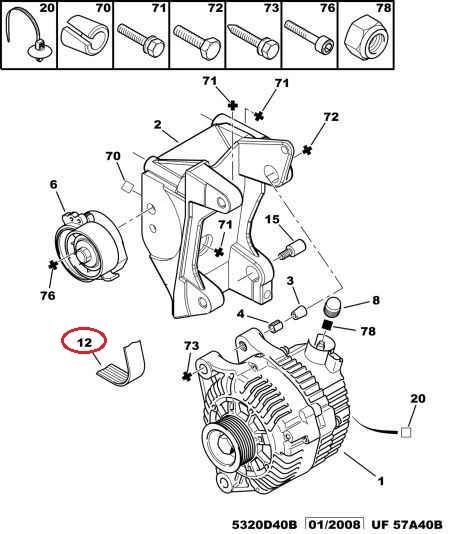 20 70 71 72 73 76 78

71
71
2
72
70
6
71
15
76
3
8
4
78
12
73
20
1

5320D40B 01/2008 UF 57A40B