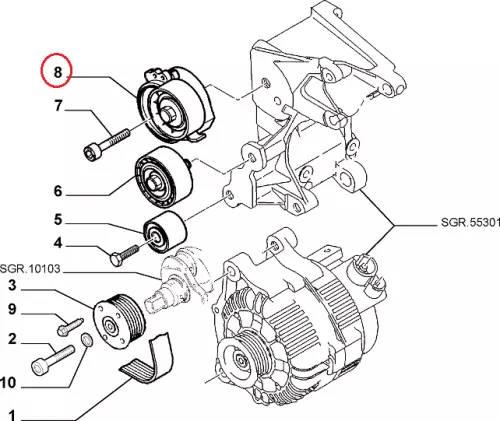 8
7
6
5
4
SGR.10103
3
9
2
10
1
SGR.55301