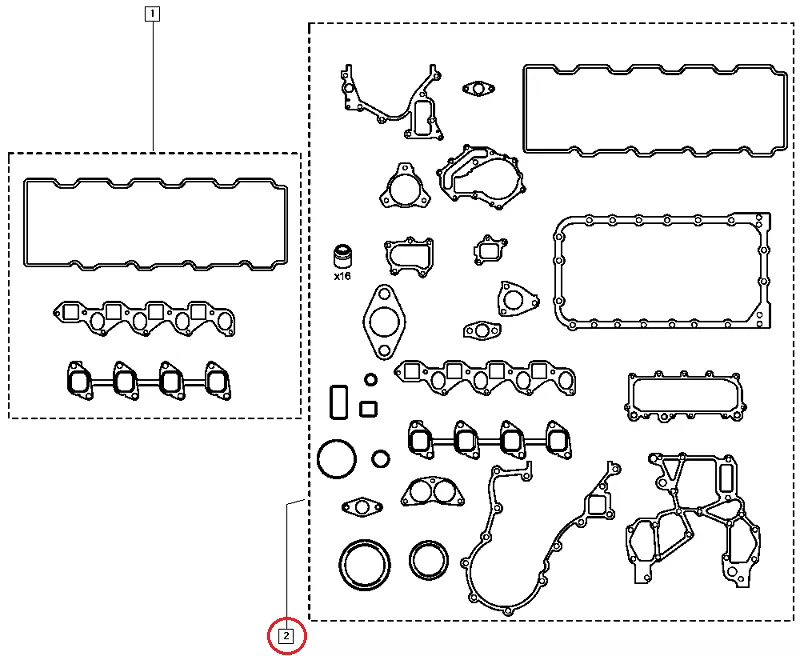 1

x16

2