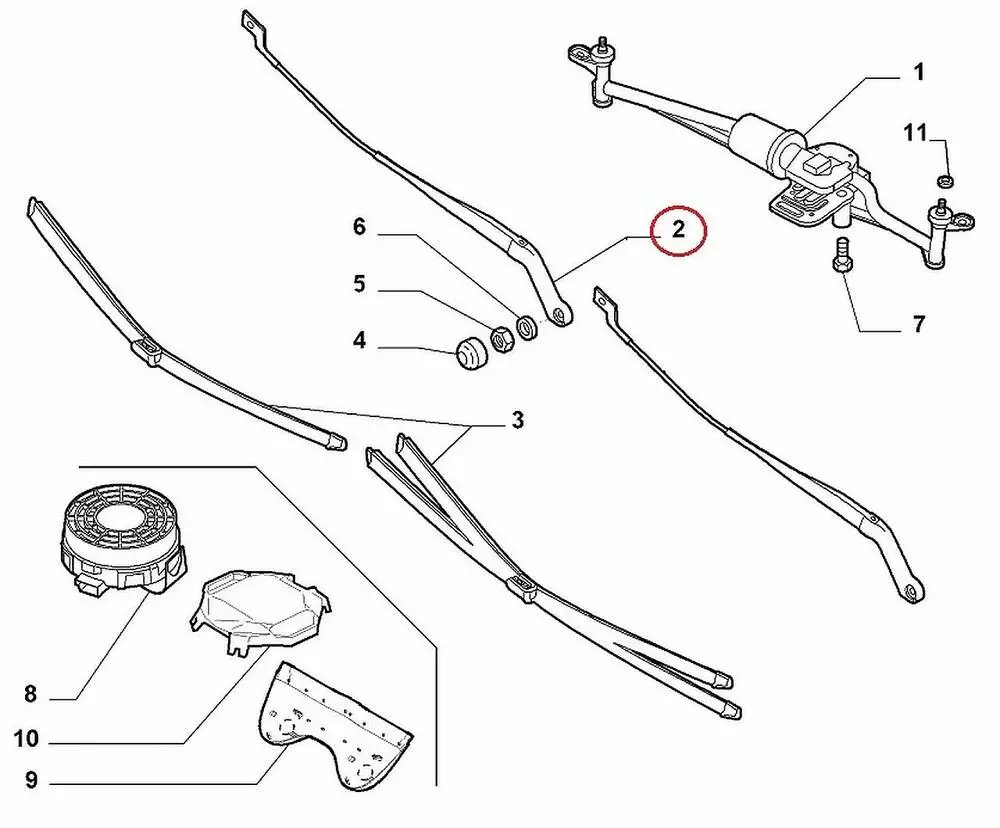 1
11
2
6
5
4
7
3
8
10
9