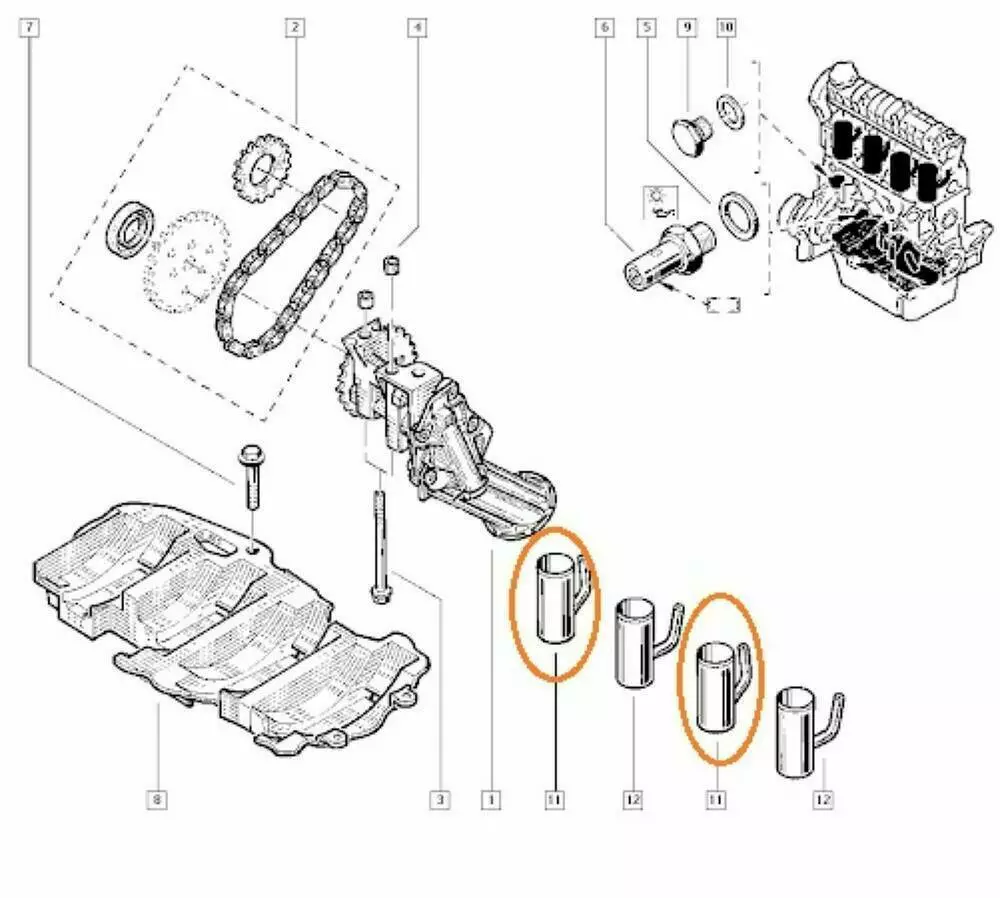 7
2
4
6
5
9
10
8
3
1
11
12
11
12