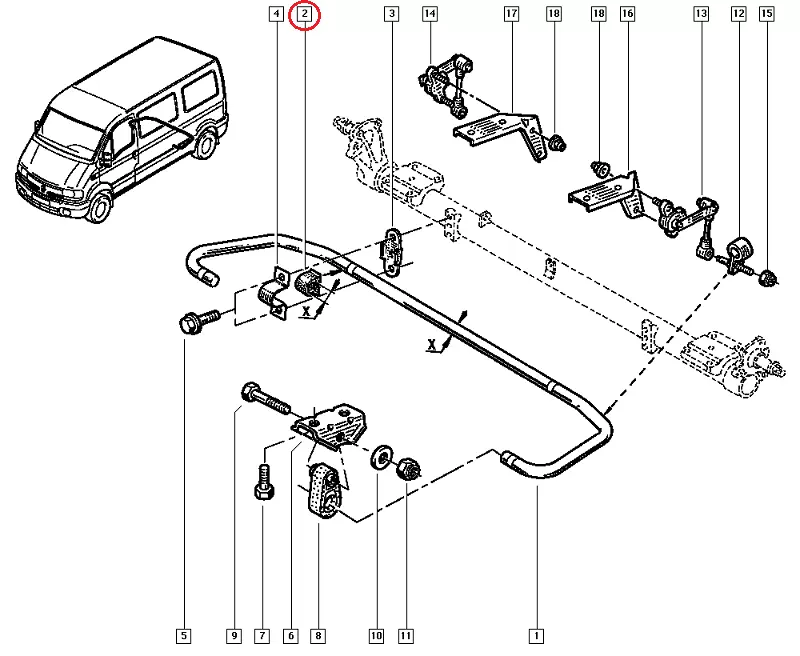 4
2
3
14
17
18
18
16
13
12
15
X
X
5
9
7
6
8
10
11
1