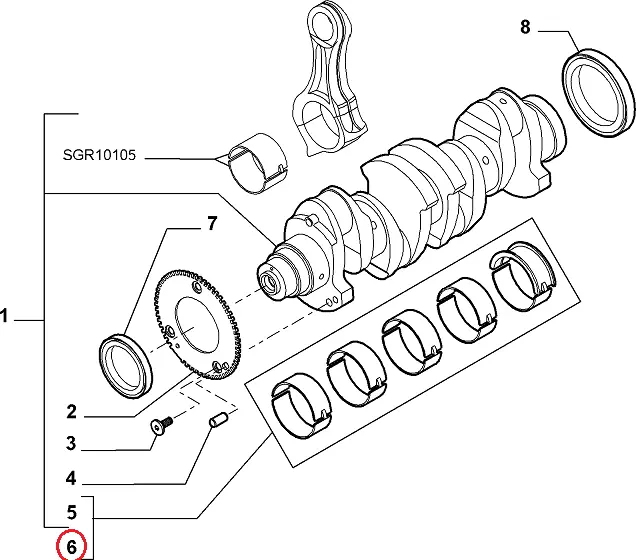 8
SGR10105
7
1
2
3
4
5
6