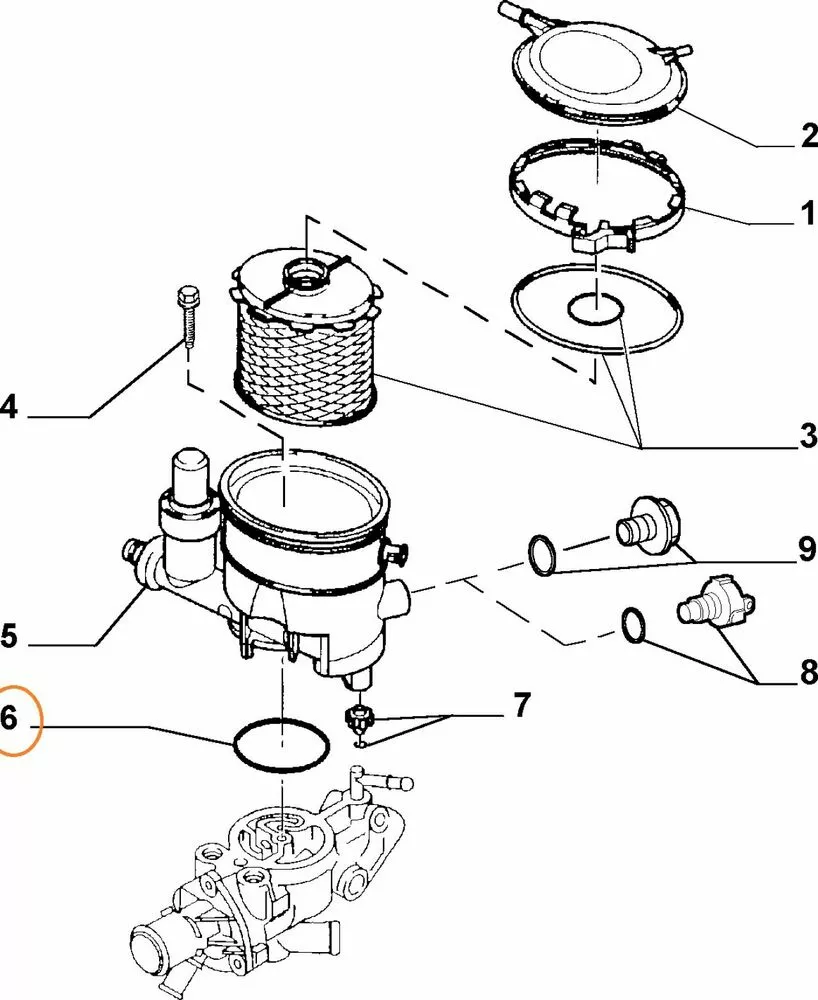 2
1
4
3
9
5
8
6
7