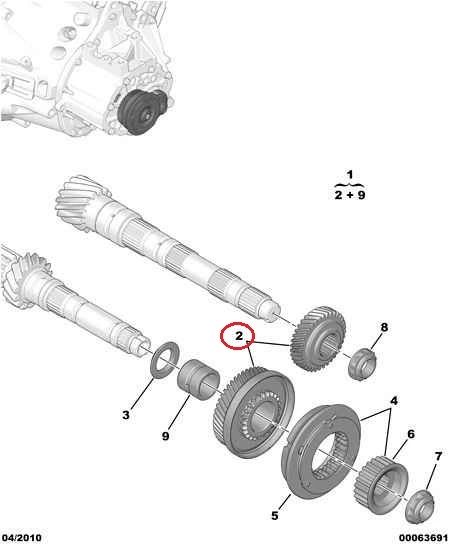 1
2 + 9

2

8

3

9

4

6

7

5

04/2010

00063691